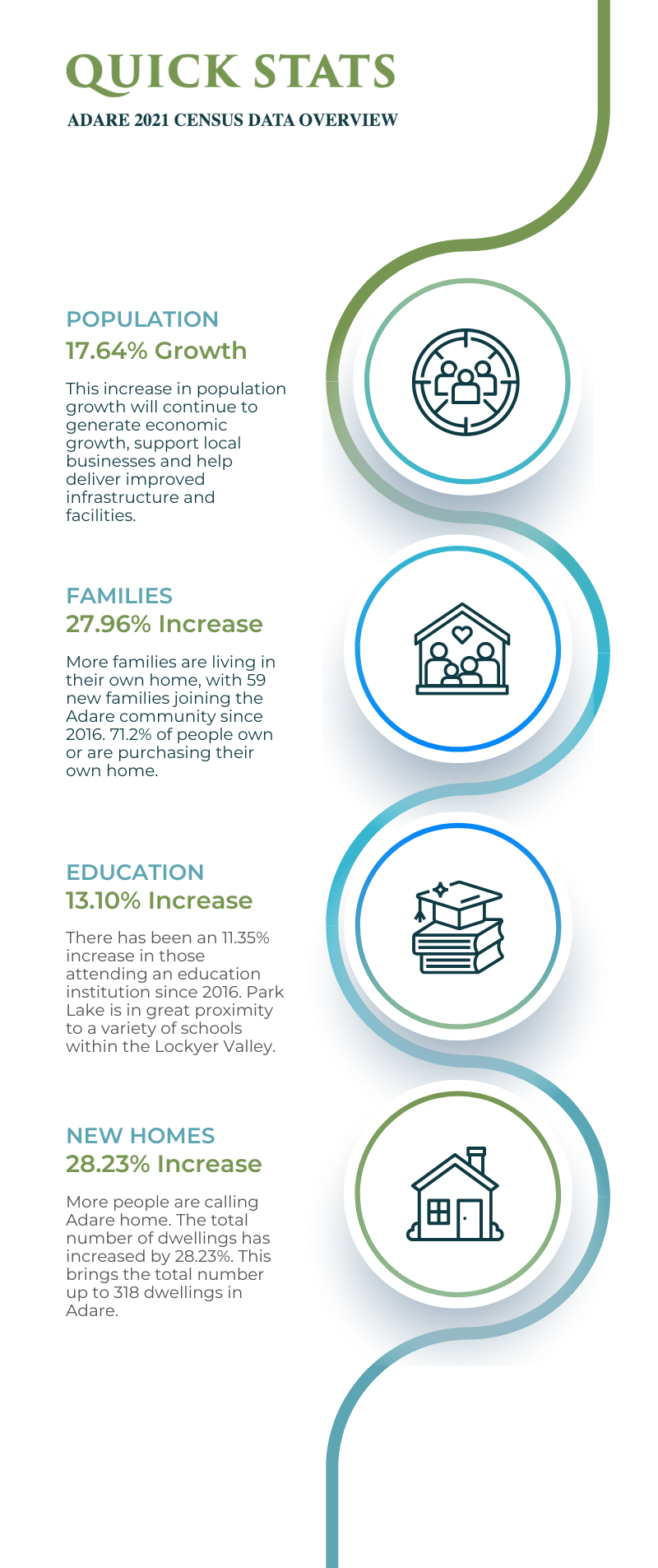 QUICK STATS
ADARE 2021 CENSUS DATA OVERVIEW

POPULATION
17.64% Growth

This increase in population growth will continue to generate economic growth, support local businesses and help deliver improved infrastructure and facilities.

FAMILIES
27.96% Increase

More families are living in their own home, with 59 new families joining the Adare community since 2016. 71.2% of people own or are purchasing their own home.

EDUCATION
13.10% Increase

There has been an 11.35% increase in those attending an education institution since 2016. Park Lake is in great proximity to a variety of schools within the Lockyer Valley.

NEW HOMES
28.23% Increase

More people are calling Adare home. The total number of dwellings has increased by 28.23%. This brings the total number up to 318 dwellings in Adare.